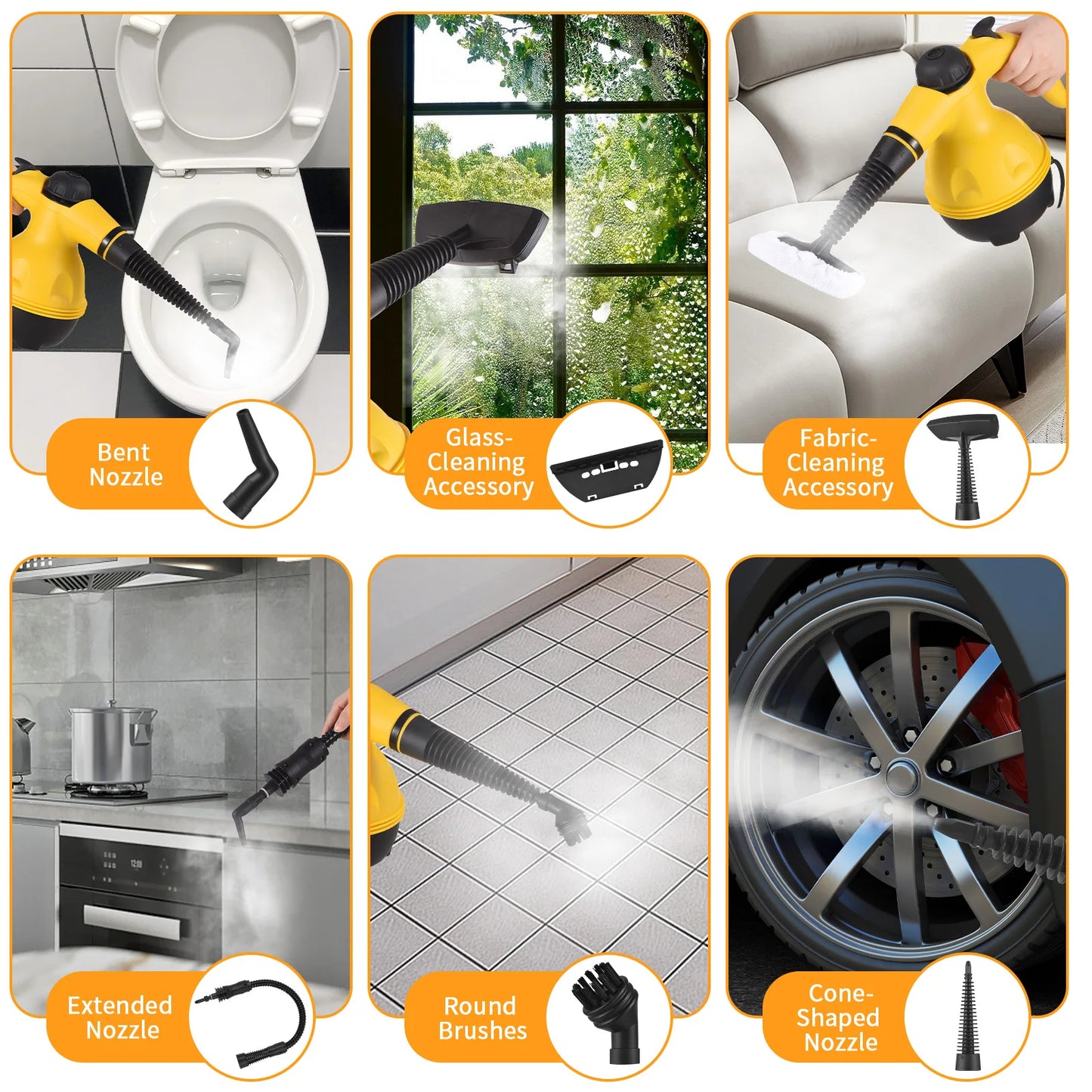 Bent Nozzle

Glass-Cleaning Accessory

Fabric-Cleaning Accessory

Extended Nozzle

Round Brushes

Cone-Shaped Nozzle