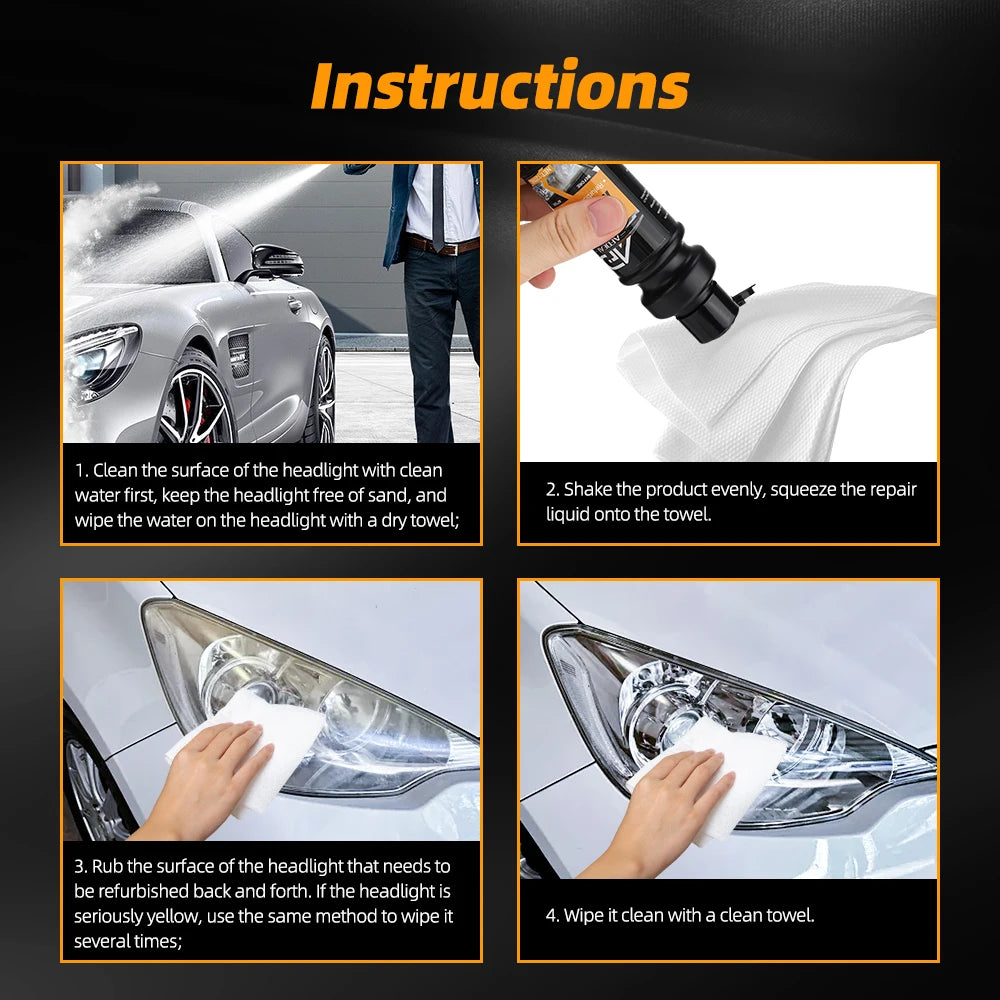 Instructions

1. Clean the surface of the headlight with clean water first, keep the headlight free of sand, and wipe the water on the headlight with a dry towel;

2. Shake the product evenly, squeeze the repair liquid onto the towel.

3. Rub the surface of the headlight that needs to be refurbished back and forth. If the headlight is seriously yellow, use the same method to wipe it several times;

4. Wipe it clean with a clean towel.